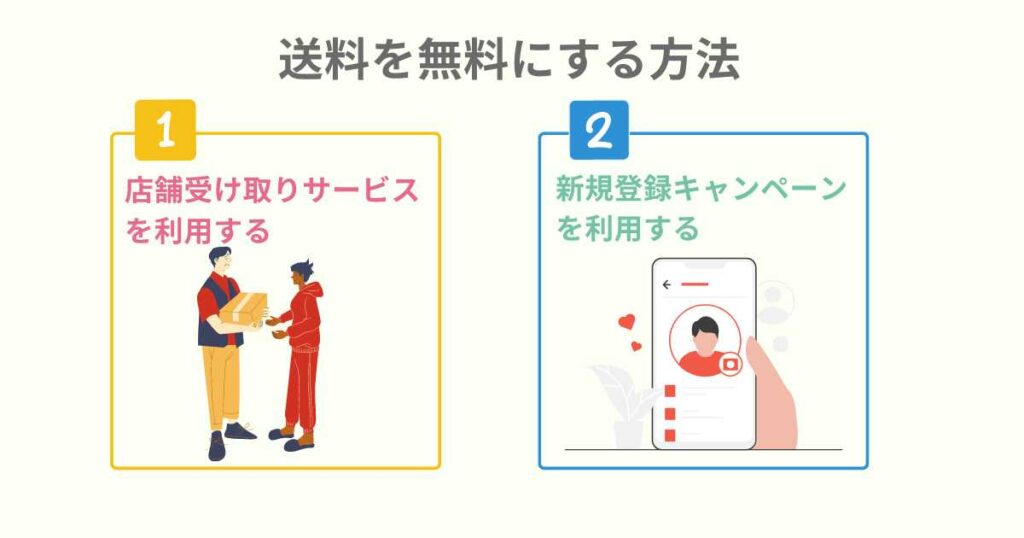 送料を無料にする方法

1

店舗受け取りサービスを利用する

2

新規登録キャンペーンを利用する